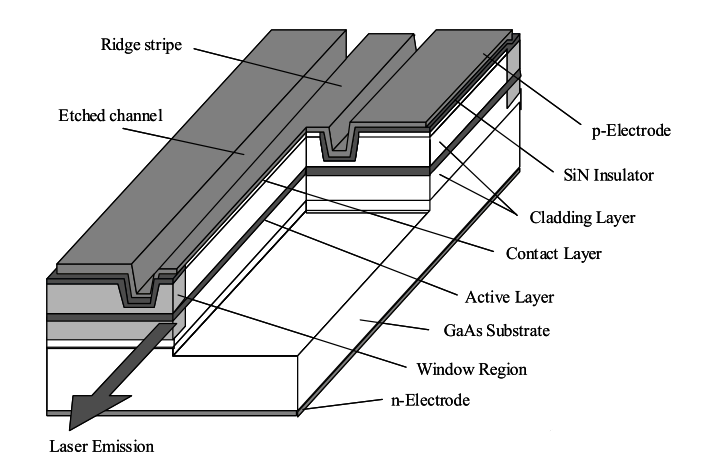 Ridge stripe

Etched channel

p-Electrode

SiN Insulator

Cladding Layer

Contact Layer

Active Layer

GaAs Substrate

Window Region

n-Electrode

Laser Emission